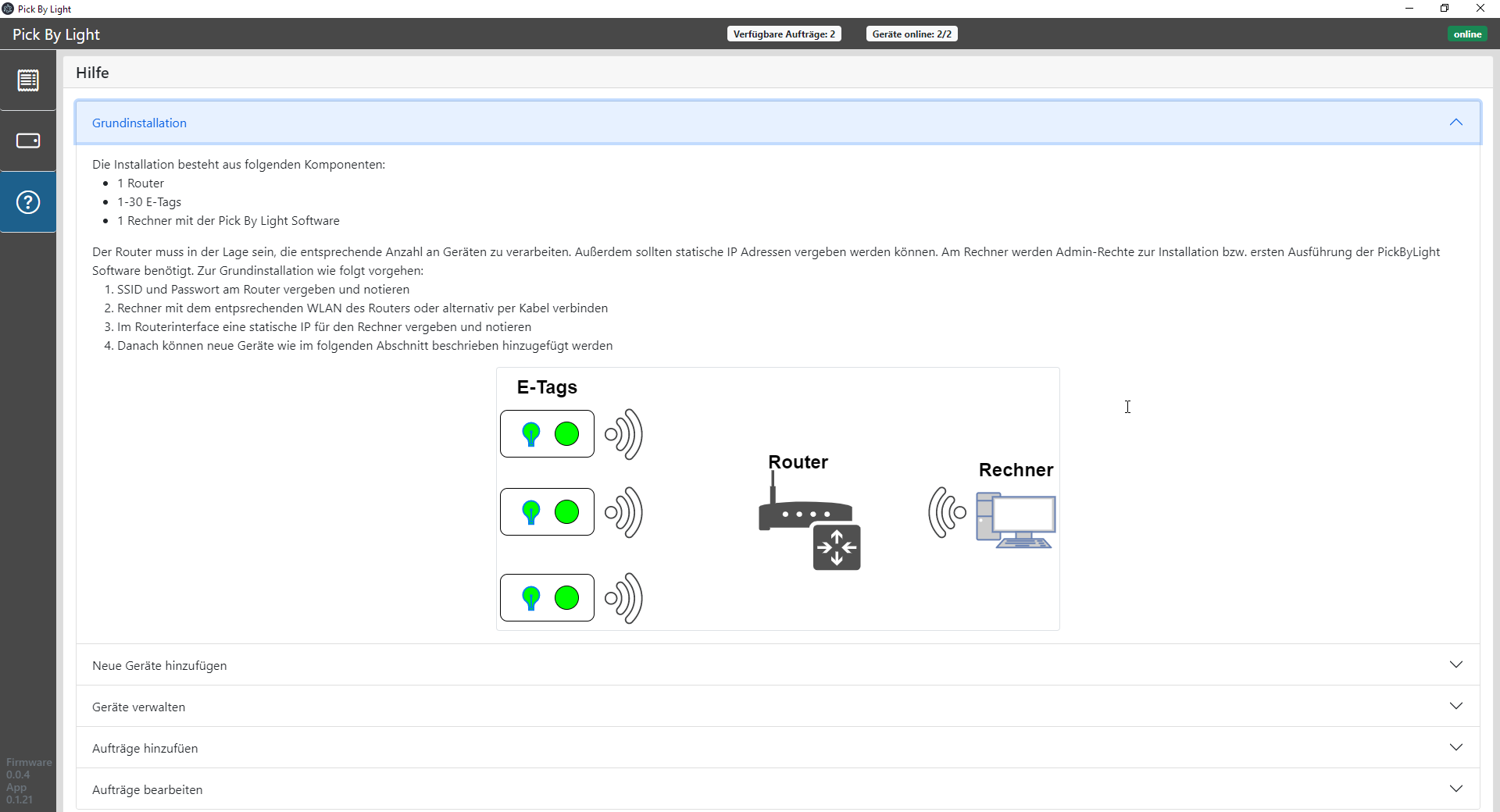 Pick By Light

Pick By Light

Verfügbare Aufträge: 2

Geräte online: 2/2

online

Hilfe

Grundinstallation

Die Installation besteht aus folgenden Komponenten:

- 1 Router
- 1-30 E-Tags
- 1 Rechner mit der Pick By Light Software

Der Router muss in der Lage sein, die entsprechende Anzahl an Geräten zu verarbeiten. Außerdem sollten statische IP Adressen vergeben werden können. Am Rechner werden Admin-Rechte zur Installation bzw. ersten Ausführung der PickByLight Software benötigt. Zur Grundinstallation wie folgt vorgehen:

1. SSID und Passwort am Router vergeben und notieren
2. Rechner mit dem entpsrechenden WLAN des Routers oder alternativ per Kabel verbinden
3. Im Routerinterface eine statische IP für den Rechner vergeben und notieren
4. Danach können neue Geräte wie im folgenden Abschnitt beschrieben hinzugefügt werden

E-Tags

Router

Rechner

Neue Geräte hinzufügen

Geräte verwalten

Aufträge hinzufüen

Aufträge bearbeiten

Firmware
0.0.4
App
0.1.21